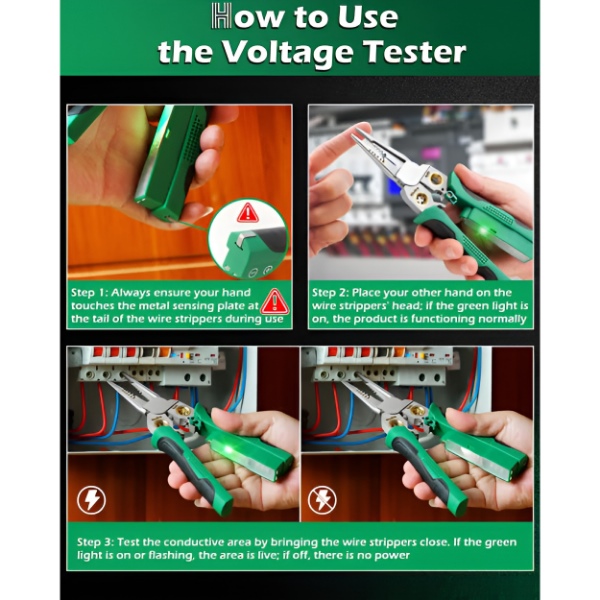 How to Use the Voltage Tester

Step 1: Always ensure your hand touches the metal sensing plate at the tail of the wire strippers during use

Step 2: Place your other hand on the wire strippers' head; if the green light is on, the product is functioning normally

Step 3: Test the conductive area by bringing the wire strippers close. If the green light is on or flashing, the area is live; if off, there is no power